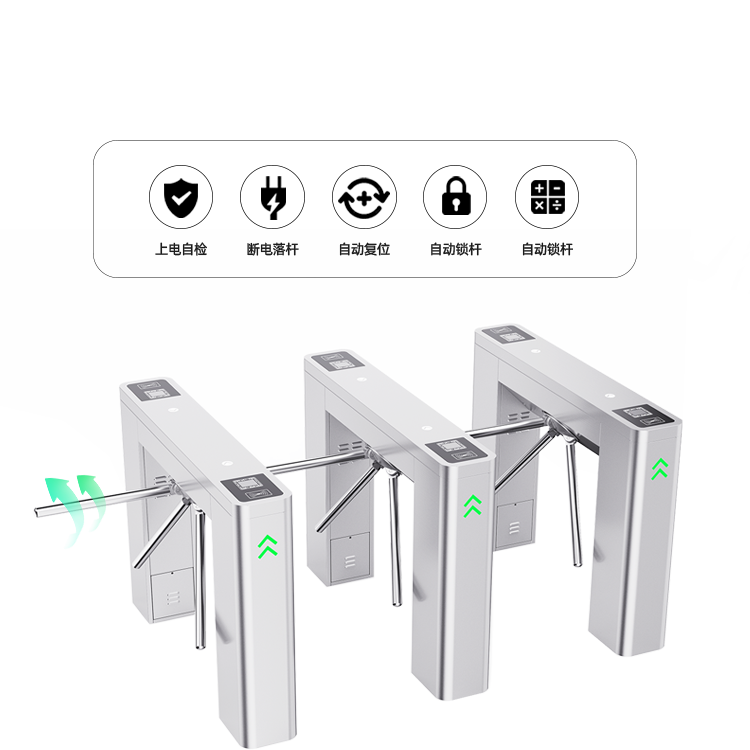 上电自检

断电落杆

自动复位

自动锁杆

自动锁杆